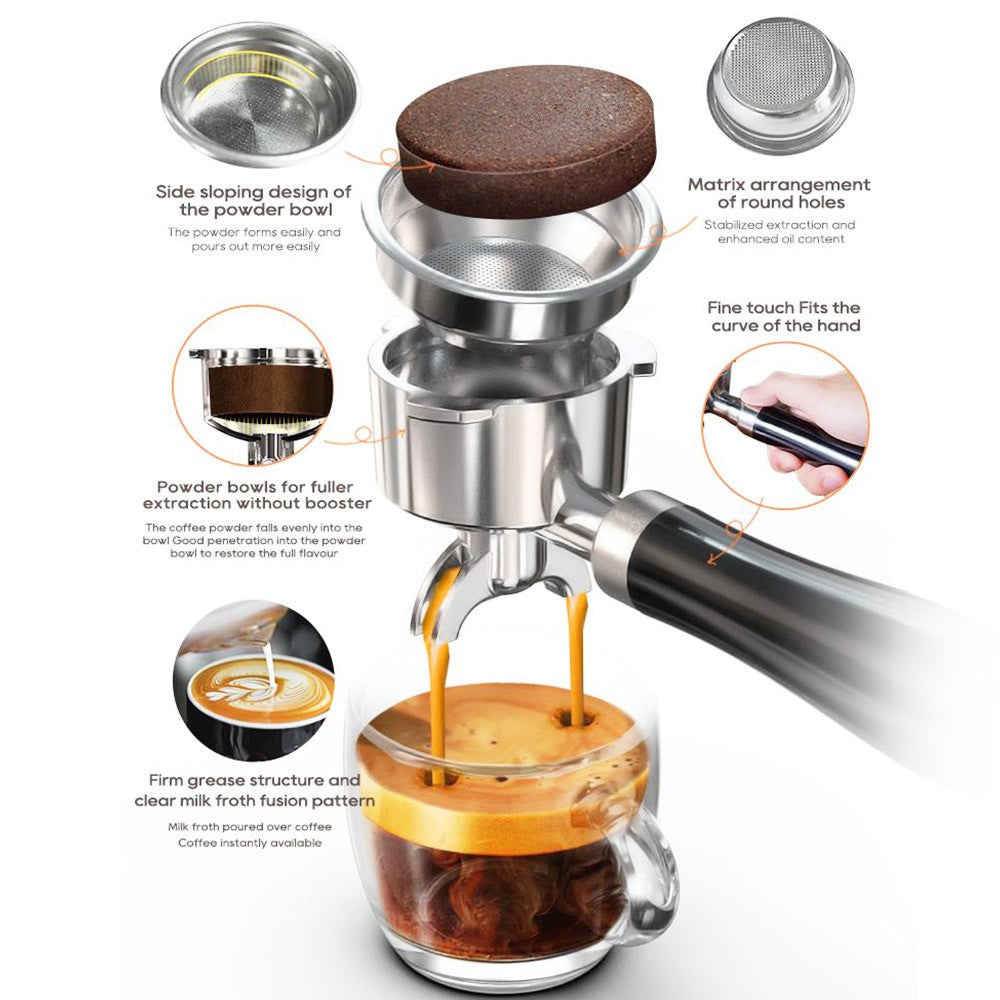 Side sloping design of the powder bowl
The powder forms easily and pours out more easily

Matrix arrangement of round holes
Stabilized extraction and enhanced oil content

Fine touch Fits the curve of the hand

Powder bowls for fuller extraction without booster
The coffee powder falls evenly into the bowl Good penetration into the powder bowl to restore the full flavour

Firm grease structure and clear milk froth fusion pattern
Milk froth poured over coffee
Coffee instantly available