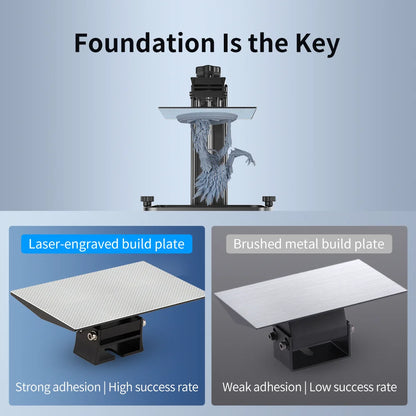 Foundation Is the Key

Laser-engraved build plate

Strong adhesion | High success rate

Brushed metal build plate

Weak adhesion | Low success rate