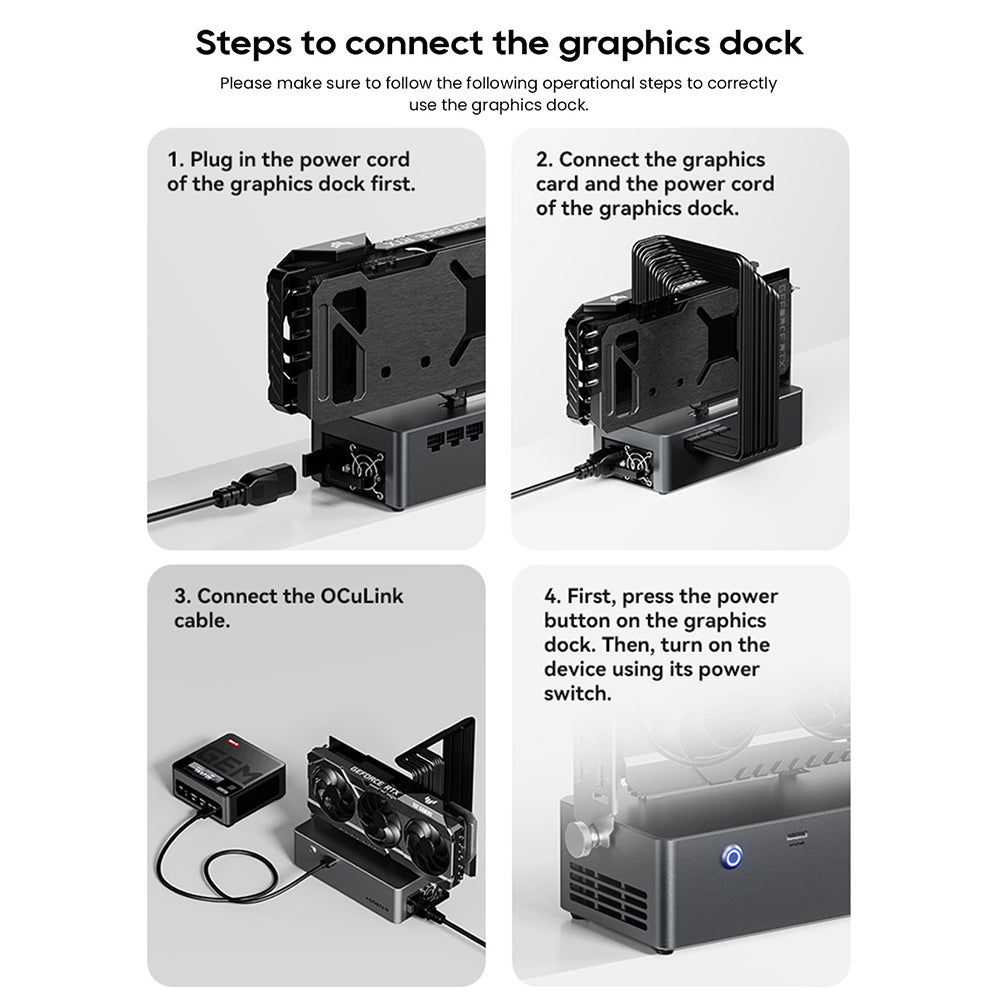 Steps to connect the graphics dock

Please make sure to follow the following operational steps to correctly use the graphics dock.

1. Plug in the power cord of the graphics dock first.

2. Connect the graphics card and the power cord of the graphics dock.

3. Connect the OCuLink cable.

GEM

GEFORCE RTX

4. First, press the power button on the graphics dock. Then, turn on the device using its power switch.