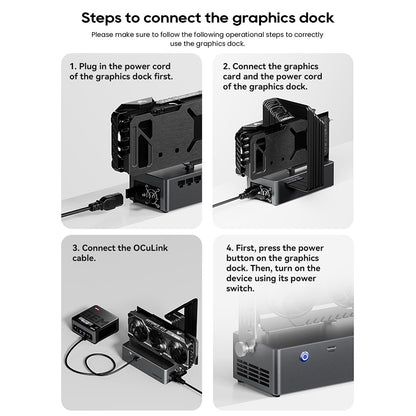 Steps to connect the graphics dock

Please make sure to follow the following operational steps to correctly use the graphics dock.

1. Plug in the power cord of the graphics dock first.

2. Connect the graphics card and the power cord of the graphics dock.

3. Connect the OCuLink cable.

4. First, press the power button on the graphics dock. Then, turn on the device using its power switch.