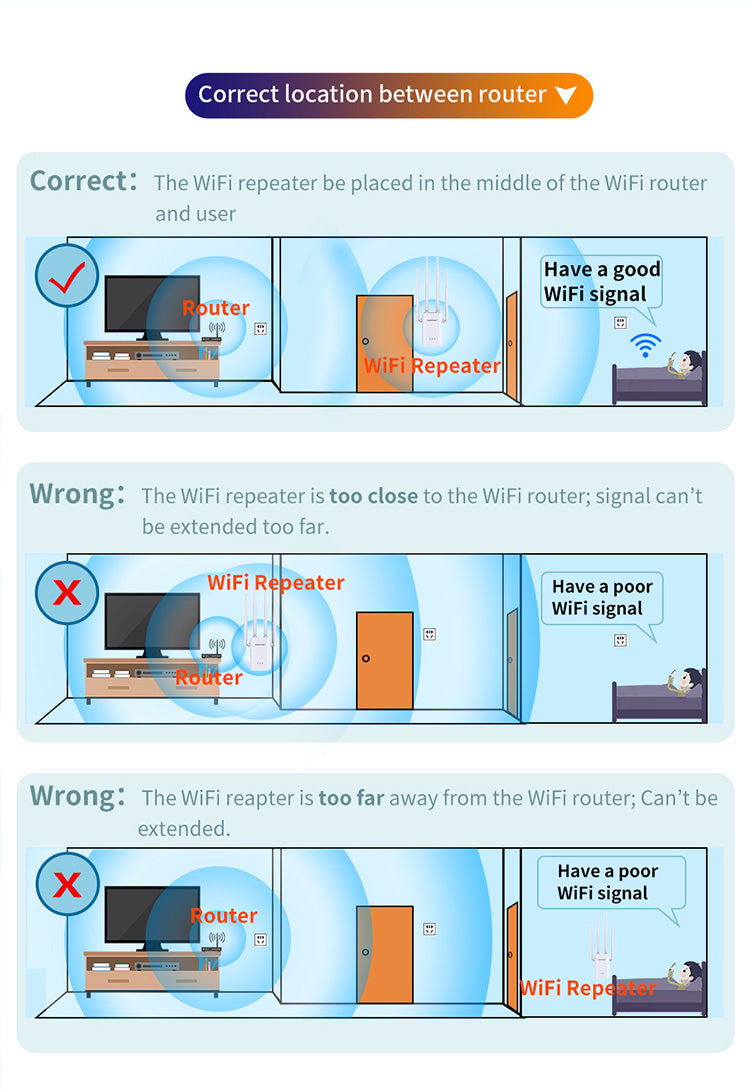 Correct location between router

Correct: The WiFi repeater be placed in the middle of the WiFi router and user

Router

WiFi Repeater

Have a good WiFi signal

Wrong: The WiFi repeater is too close to the WiFi router; signal can't be extended too far.

WiFi Repeater

Router

Have a poor WiFi signal

Wrong: The WiFi reapter is too far away from the WiFi router; Can't be extended.

Router

Have a poor WiFi signal

WiFi Repeater