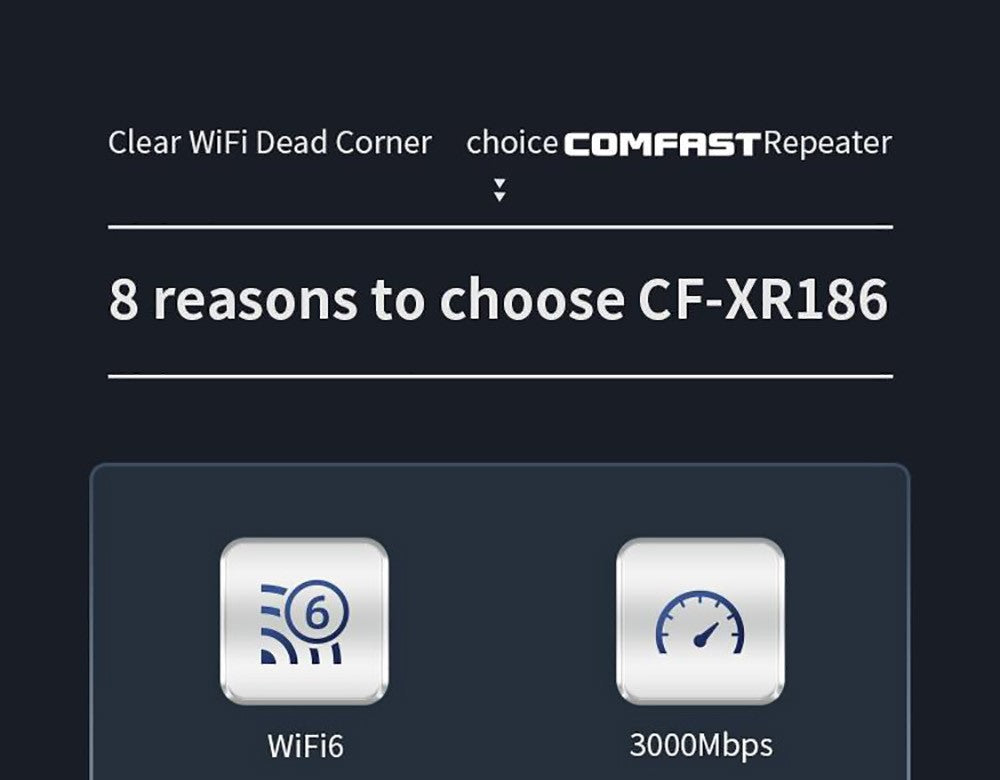 Clear WiFi Dead Corner choice COMFAST Repeater

8 reasons to choose CF-XR186

6

WiFi6

3000Mbps