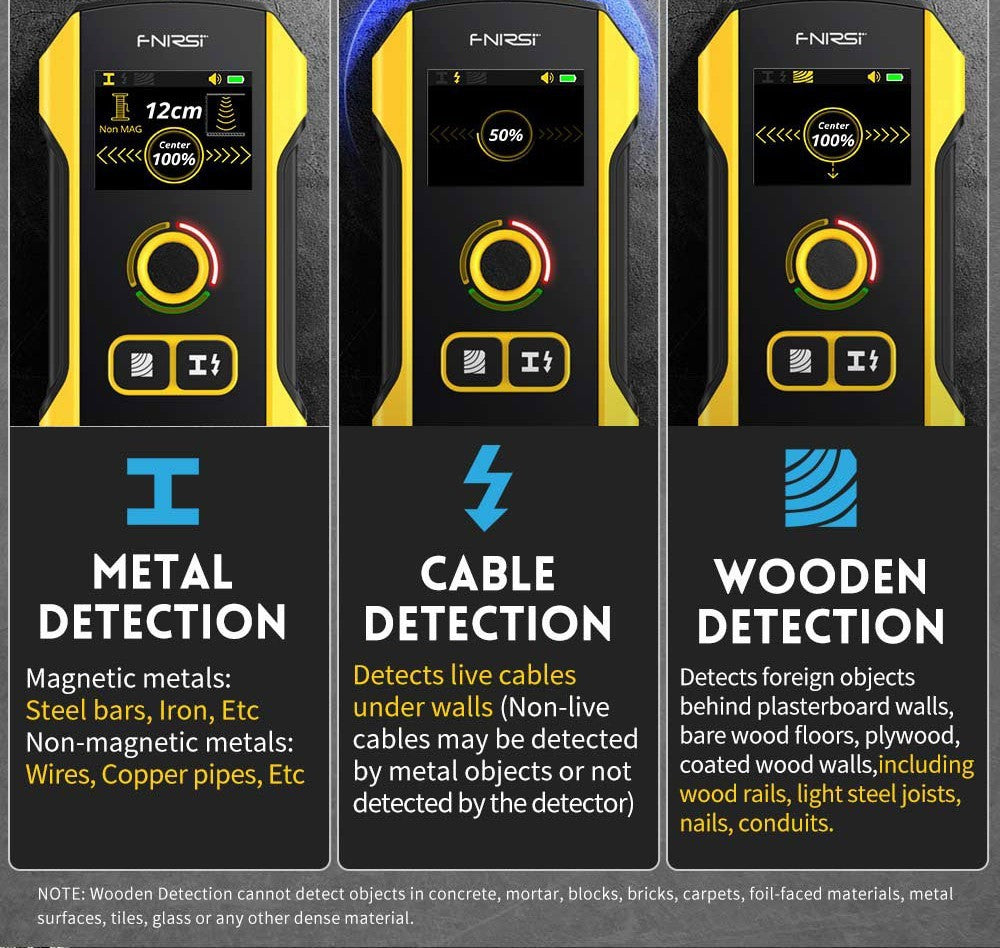 FNIRSI

12cm
Non MAG
Center
100%

METAL DETECTION

Magnetic metals:
Steel bars, Iron, Etc
Non-magnetic metals:
Wires, Copper pipes, Etc

FNIRSI

50%

CABLE DETECTION

Detects live cables under walls (Non-live cables may be detected by metal objects or not detected by the detector)

FNIRSI

Center
100%

WOODEN DETECTION

Detects foreign objects behind plasterboard walls, bare wood floors, plywood, coated wood walls,including wood rails, light steel joists, nails, conduits.

NOTE: Wooden Detection cannot detect objects in concrete, mortar, blocks, bricks, carpets, foil-faced materials, metal surfaces, tiles, glass or any other dense material.