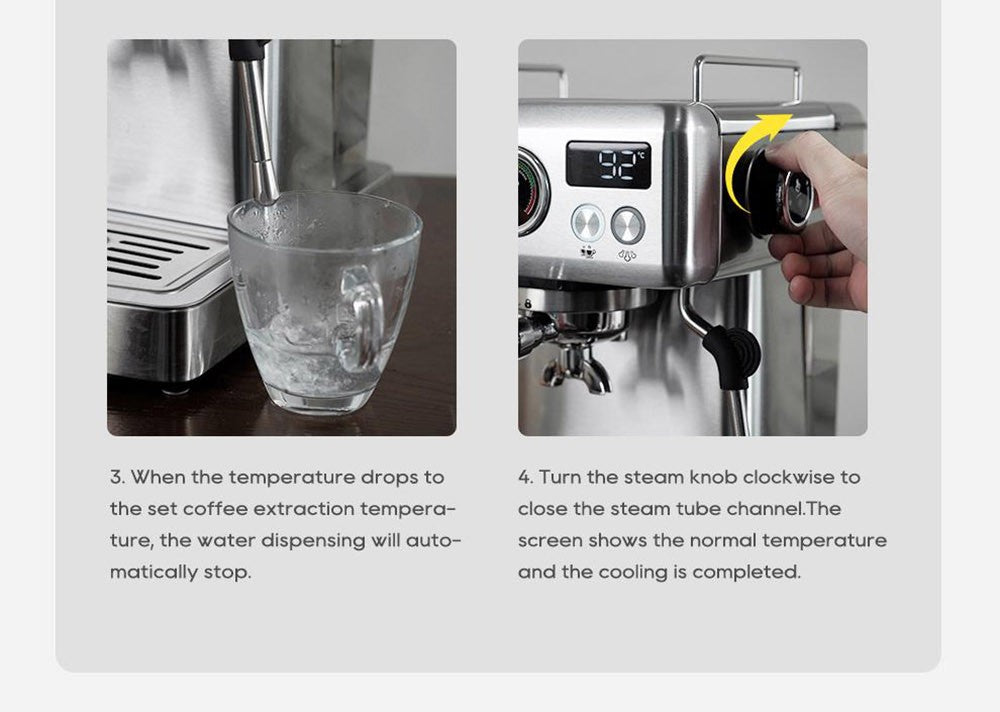 92℃

3. When the temperature drops to the set coffee extraction temperature, the water dispensing will automatically stop.

4. Turn the steam knob clockwise to close the steam tube channel.The screen shows the normal temperature and the cooling is completed.