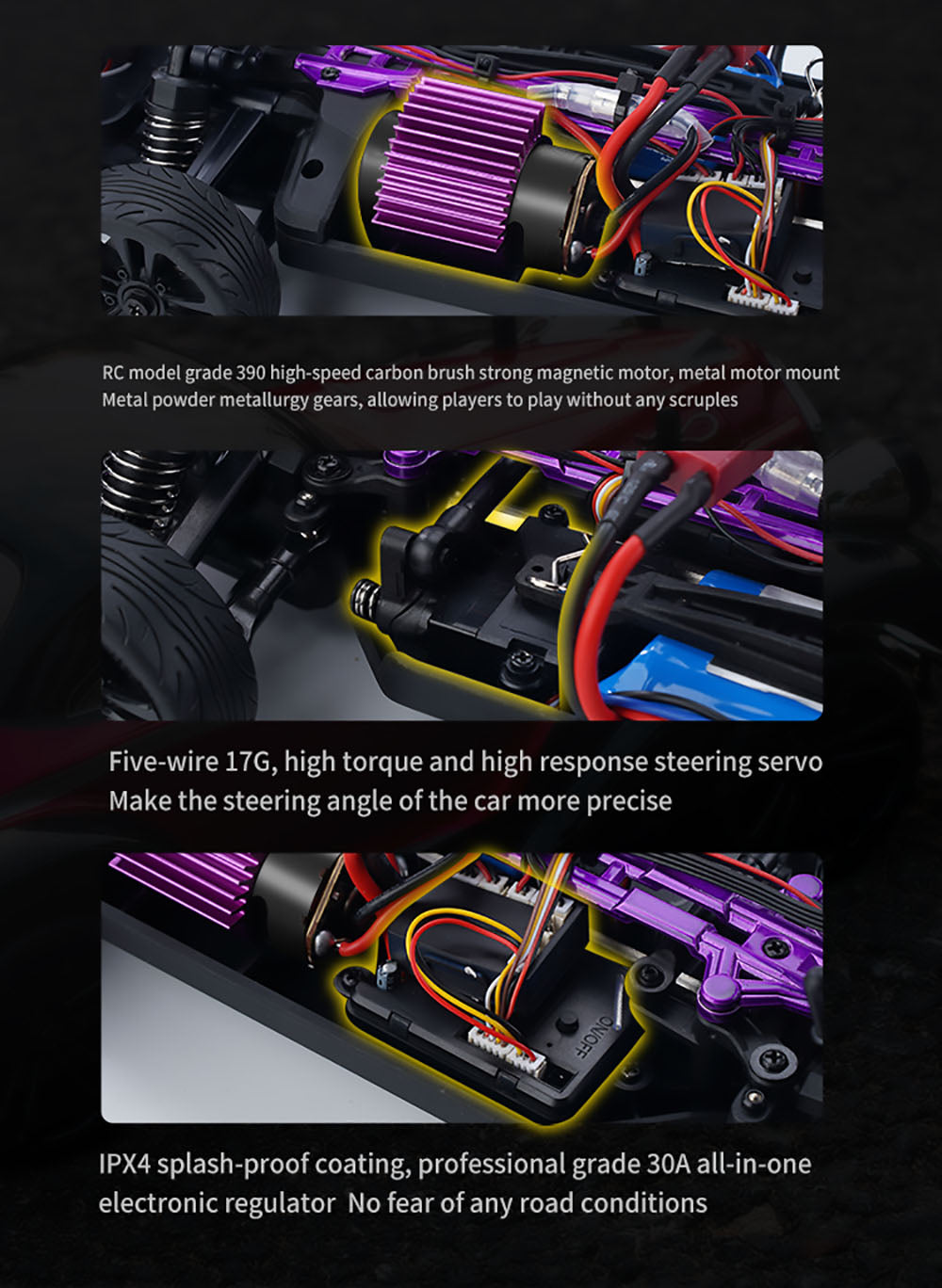 RC model grade 390 high-speed carbon brush strong magnetic motor, metal motor mount
Metal powder metallurgy gears, allowing players to play without any scruples

Five-wire 17G, high torque and high response steering servo
Make the steering angle of the car more precise

ON/OFF

IPX4 splash-proof coating, professional grade 30A all-in-one electronic regulator No fear of any road conditions