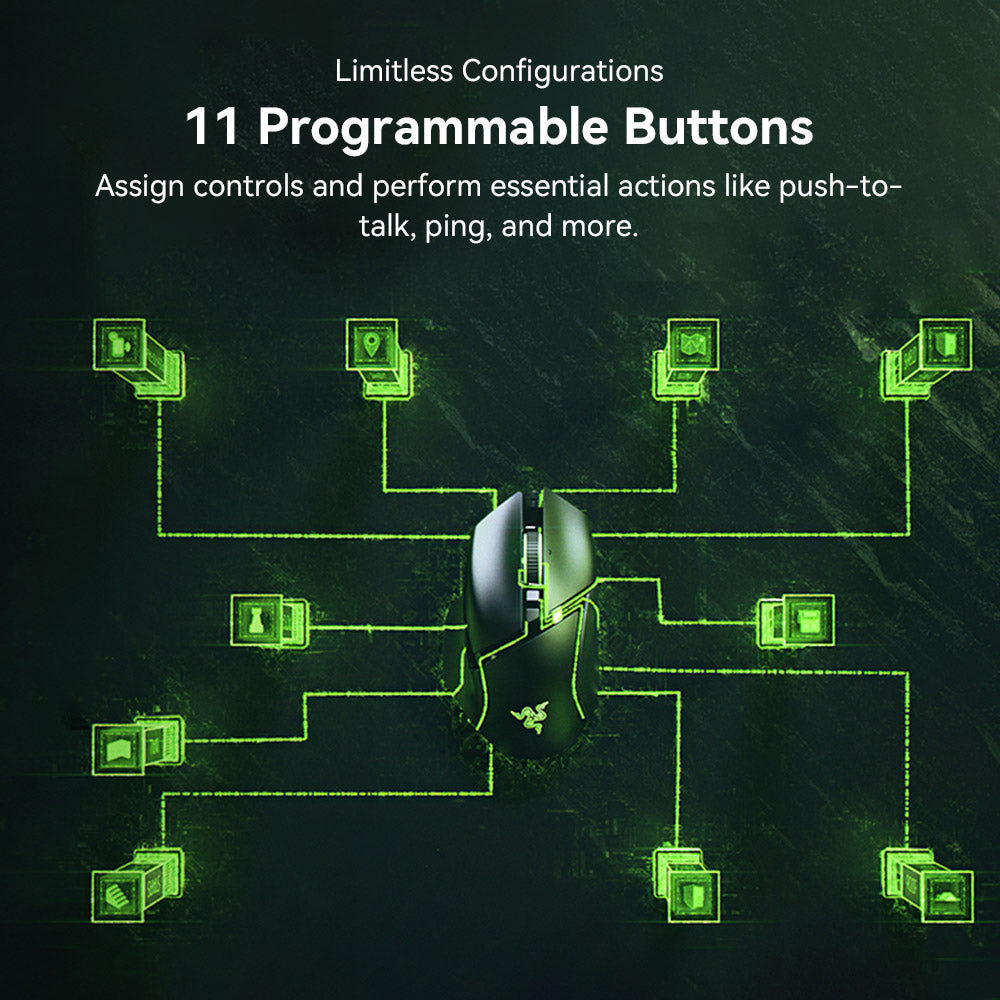 Limitless Configurations

11 Programmable Buttons

Assign controls and perform essential actions like push-to-talk, ping, and more.